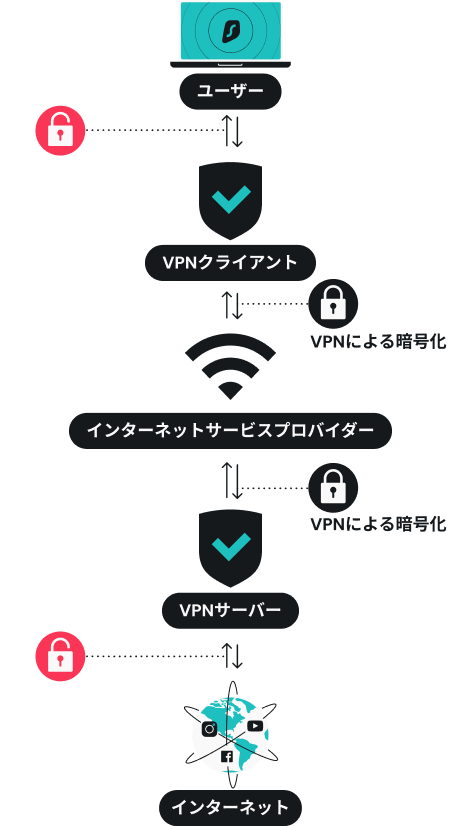 ユーザー

VPNクライアント

VPNによる暗号化

インターネットサービスプロバイダー

VPNによる暗号化

VPNサーバー

インターネット